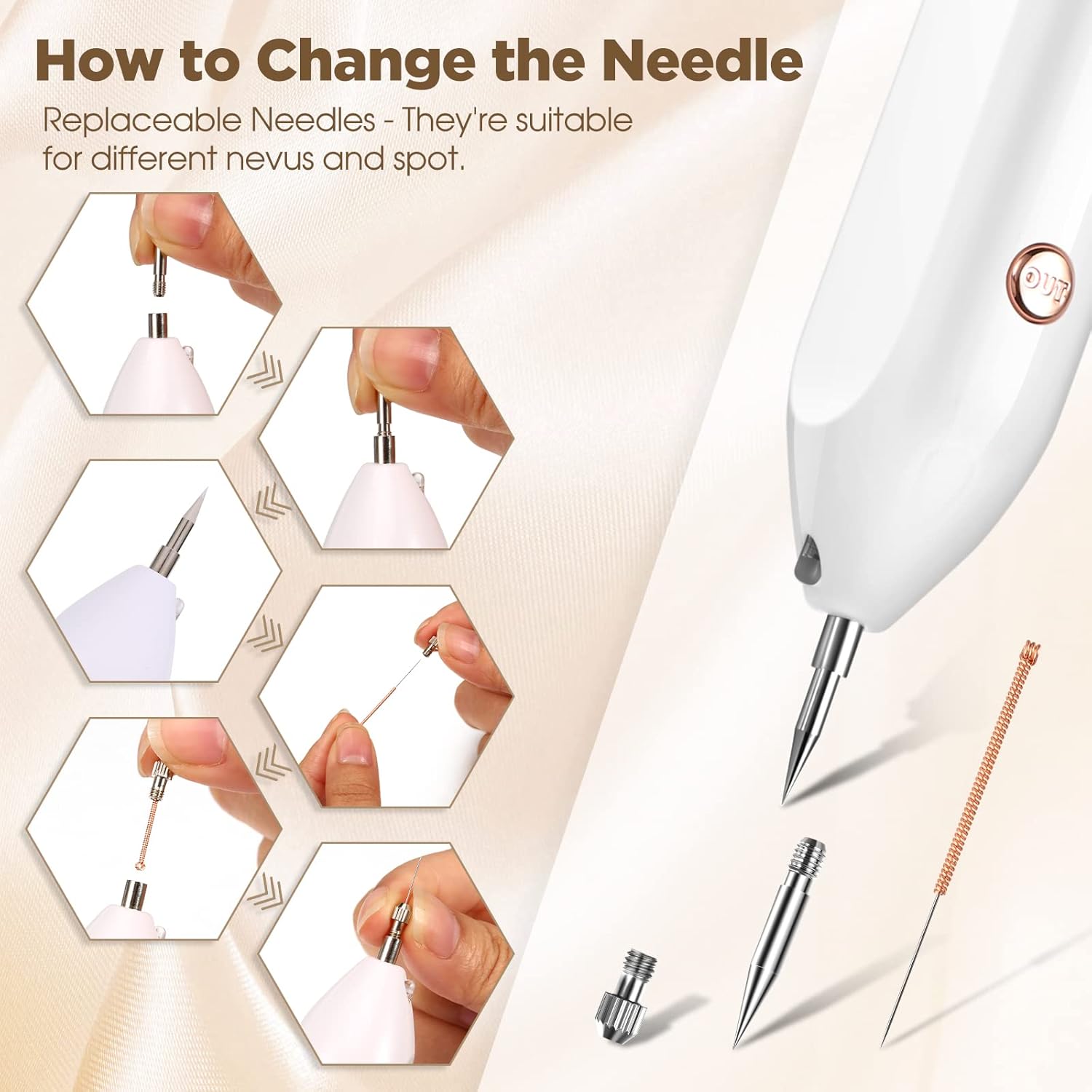 How to Change the Needle

Replaceable Needles - They're suitable for different nevus and spot.

OUT